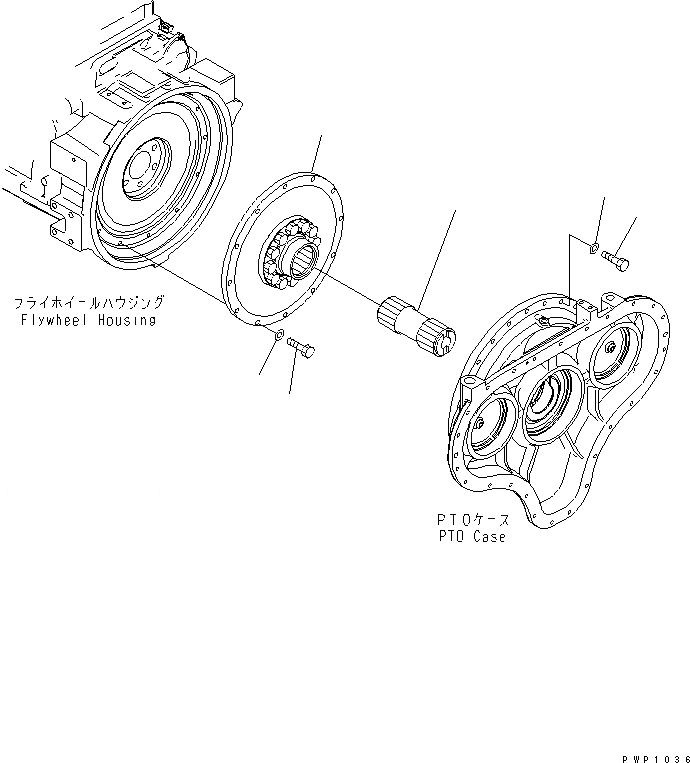 フライホイールハウジング
Flywheel Housing

PTOケース
PTO Case

PWP1036