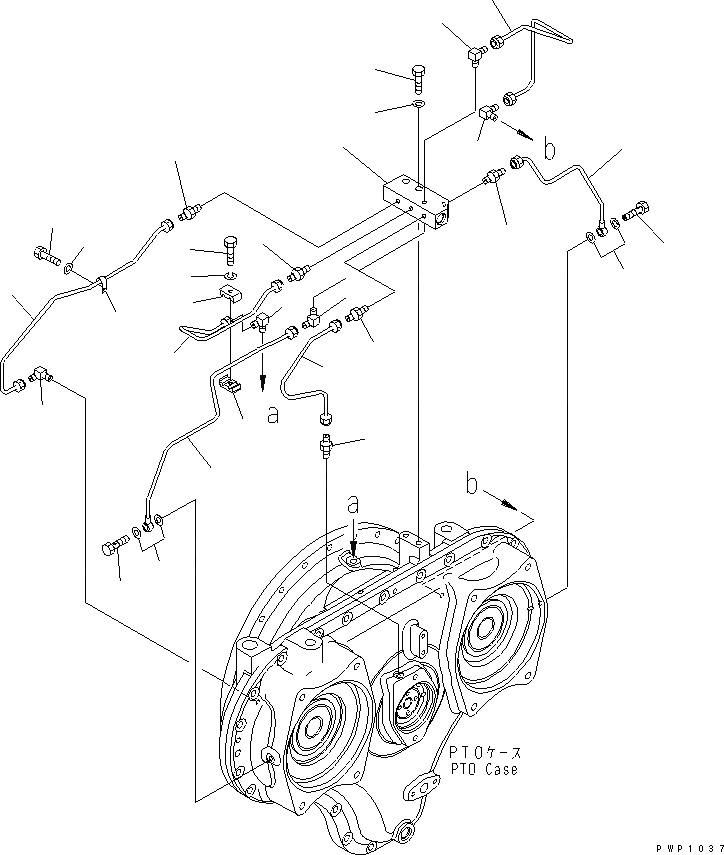 b
a
b
a
PTOケース
PTO Case
PWP1037