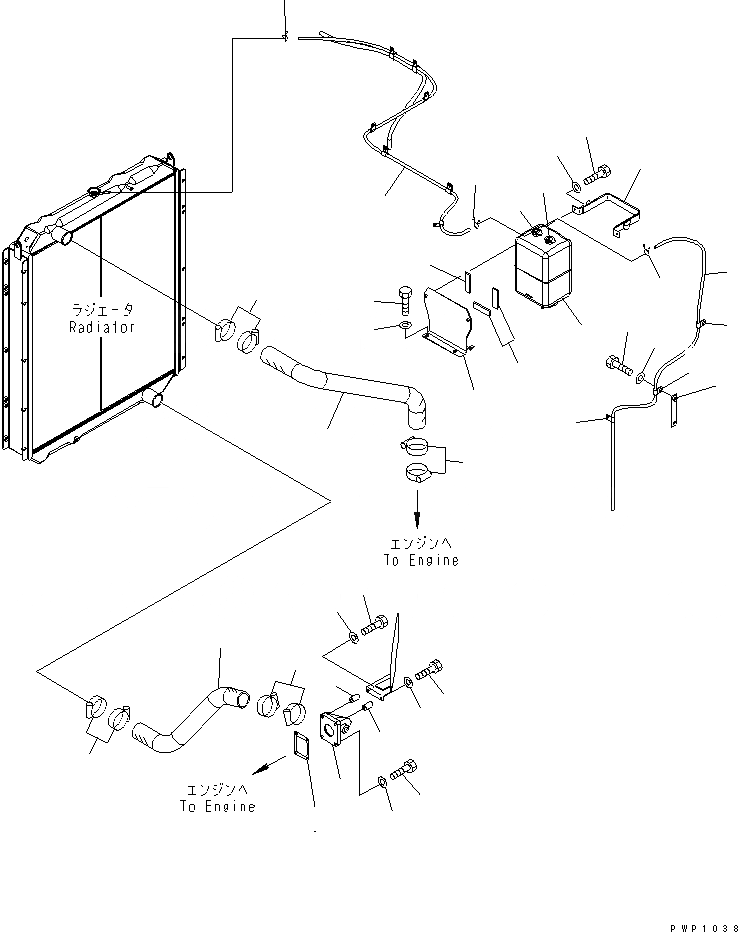 ラジエータ
Radiator

エンジンへ
To Engine

エンジンへ
To Engine

PWP1038