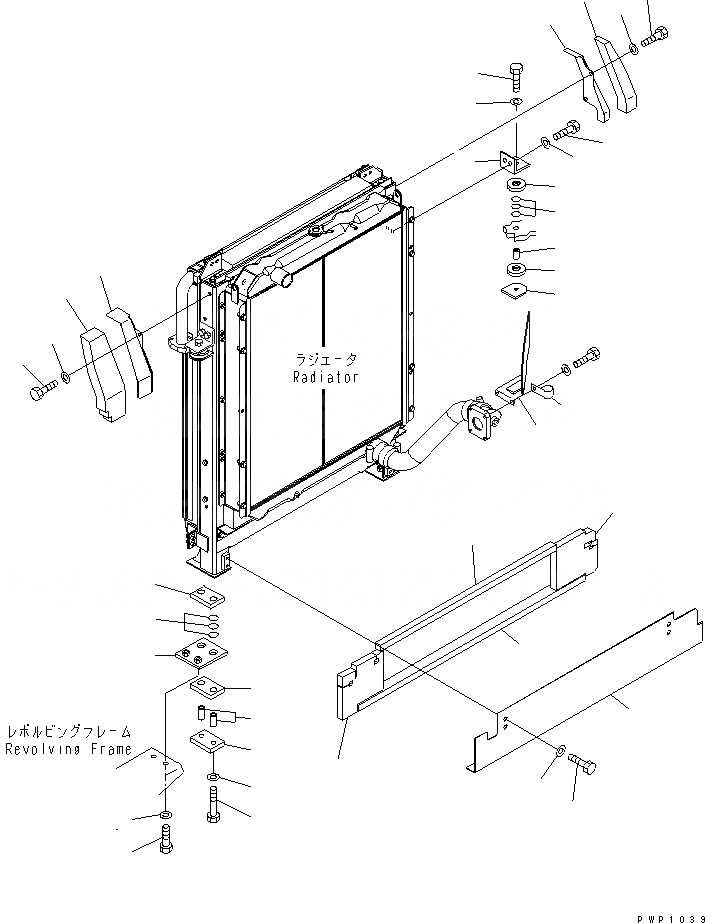 ラジエータ
Radiator

レボルビングフレーム
Revolving Frame

PWP1039