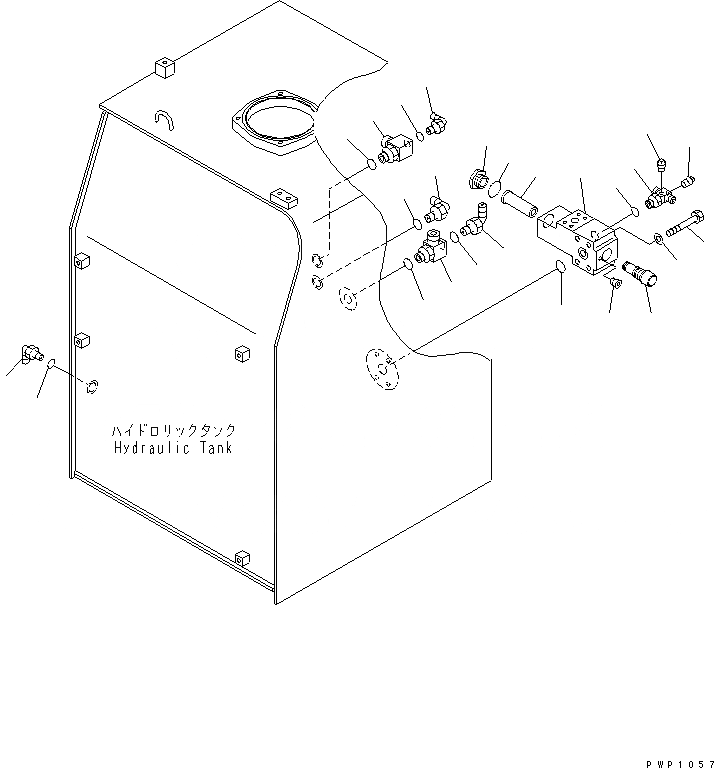 ハイドロリックタンク
Hydraulic Tank

PWP1057