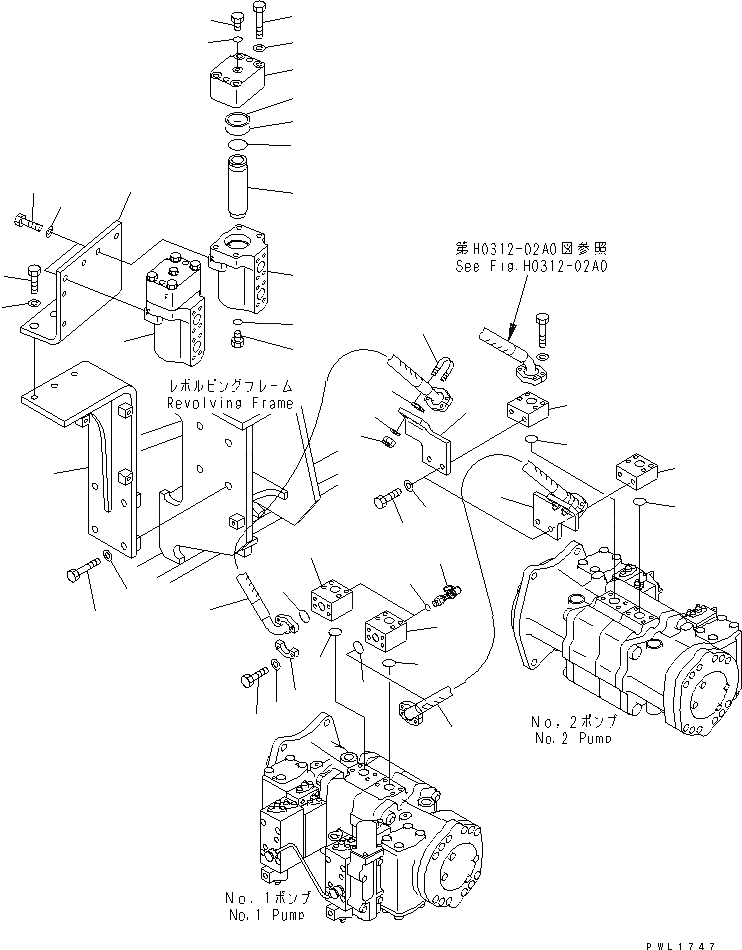 第H0312-02A0図参照
See Fig.H0312-02A0

レボルビングフレーム
Revolving Frame

No.2ポンプ
No.2 Pump

No.1ポンプ
No.1 Pump

PWL1747