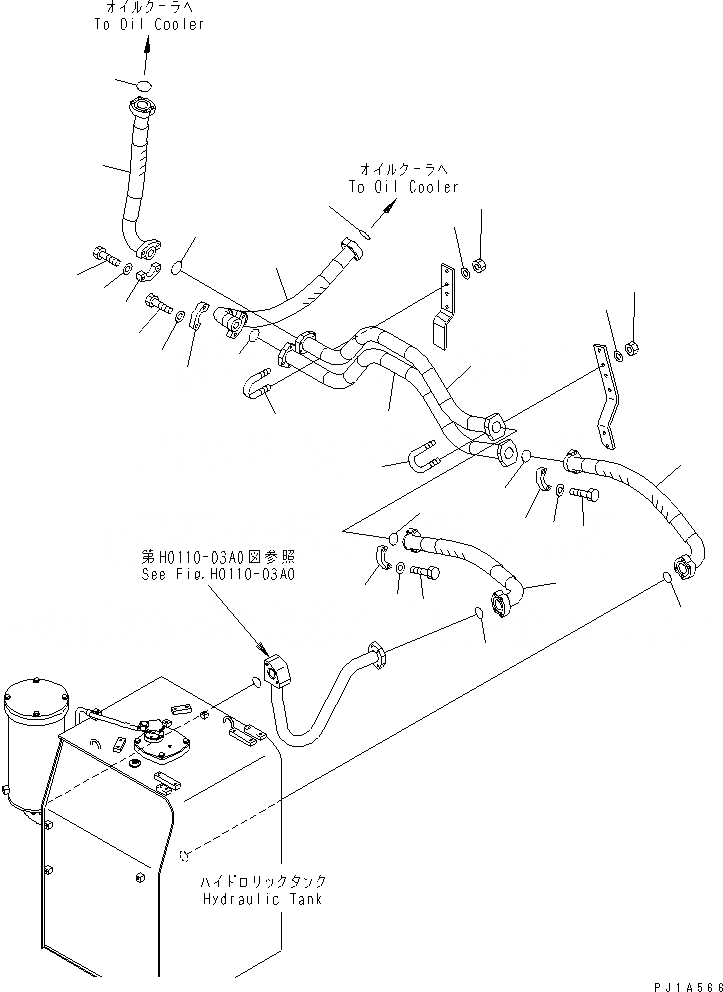 オイルクーラへ
To Oil Cooler

オイルクーラへ
To Oil Cooler

第H0110-03A0図参照
See Fig.H0110-03A0

ハイドロリックタンク
Hydraulic Tank

PJ1A566