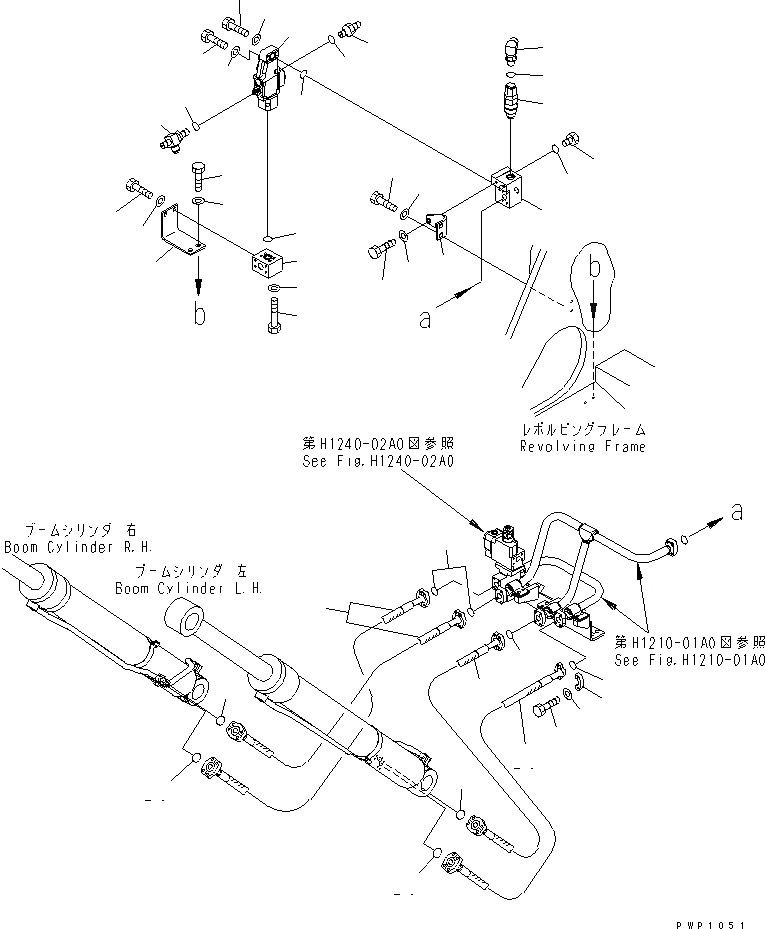 b

a

b

レボルビングフレーム
Revolving Frame

第H1240-02A0図参照
See Fig.H1240-02A0

a

ブームシリンダ 右
Boom Cylinder R.H.

ブームシリンダ 左
Boom Cylinder L.H.

第H1210-01A0図参照
See Fig.H1210-01A0

PWP1051