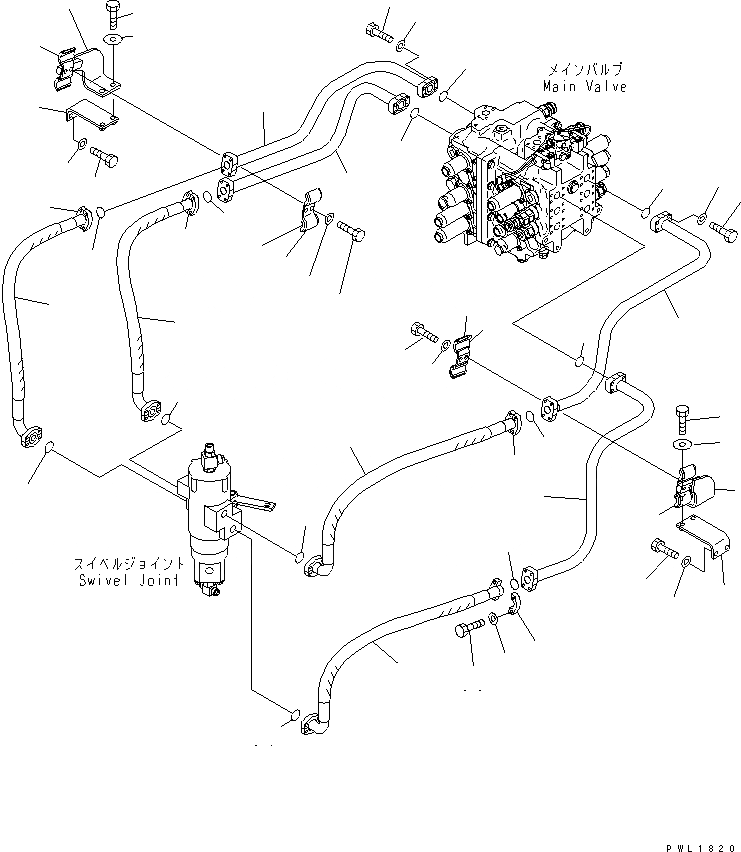 メインバルブ
Main Valve

スイベルジョイント
Swivel Joint

PWL1820