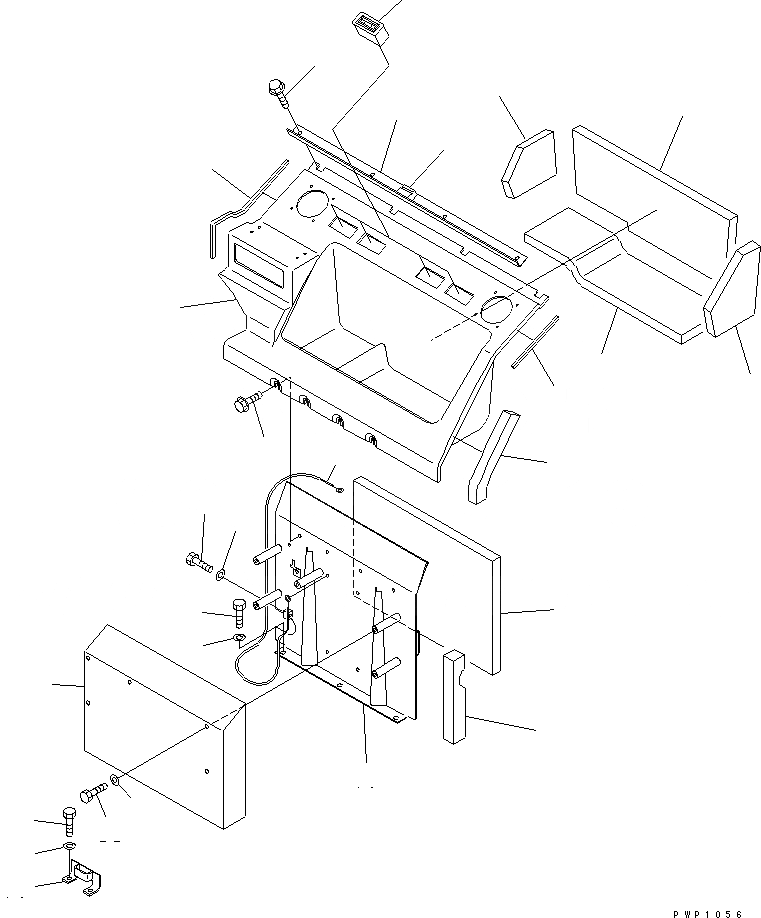 PWP1056