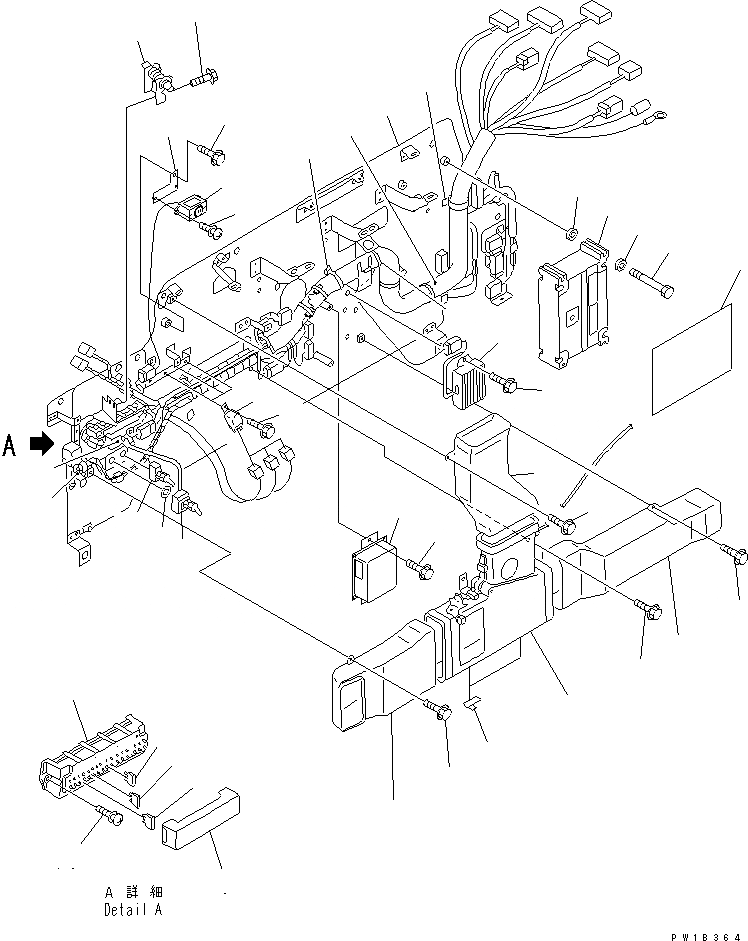 A

A 詳細
Detail A

PW18364