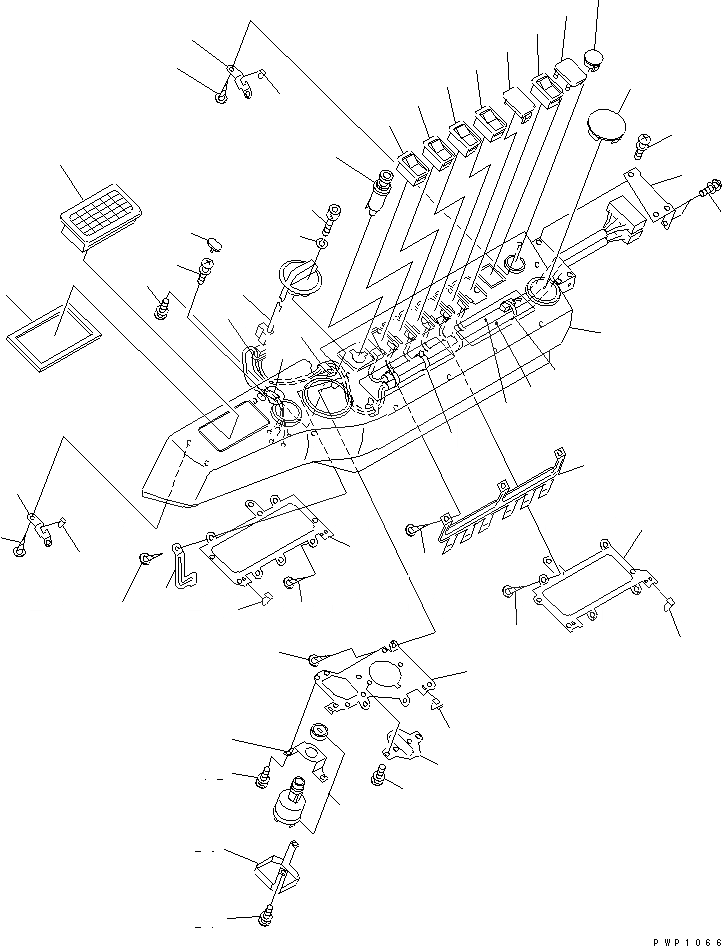 PWP1066