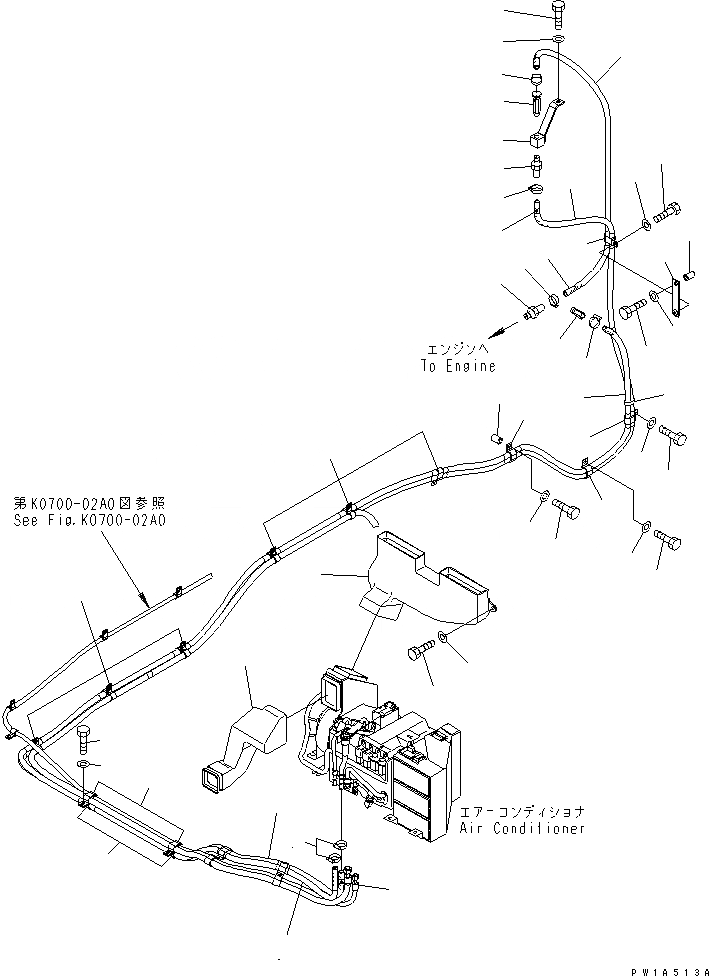 エンジンへ
To Engine

第K0700-02A0図参照
See Fig.K0700-02A0

エアーコンディショナ
Air Conditioner

PW1A513A