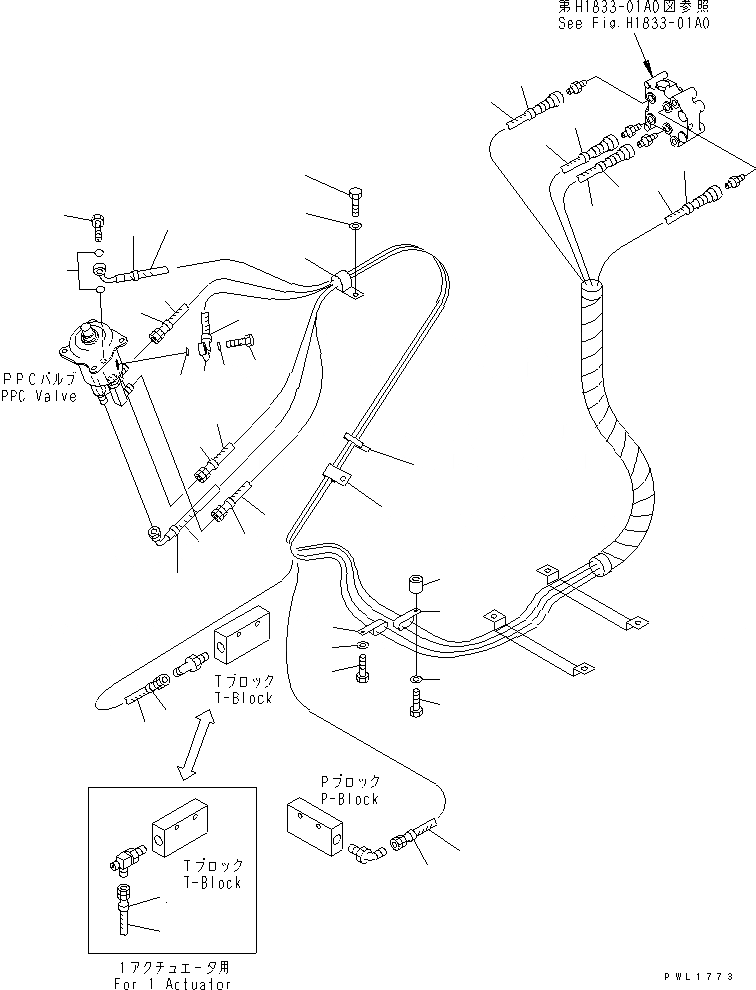 第H1833-01A0図参照
See Fig.H1833-01A0

PPCバルブ
PPC Valve

Tブロック
T-Block

Pブロック
P-Block

Tブロック
T-Block

1アクチュエータ用
For 1 Actuator

PWL1773