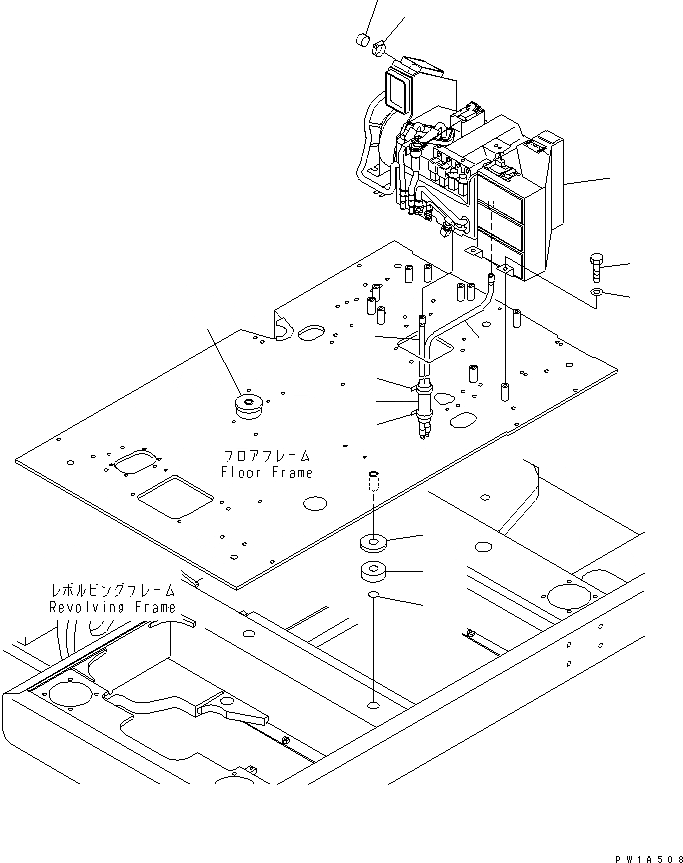 フロアフレーム
Floor Frame

レボルビングフレーム
Revolving Frame

PW1A508