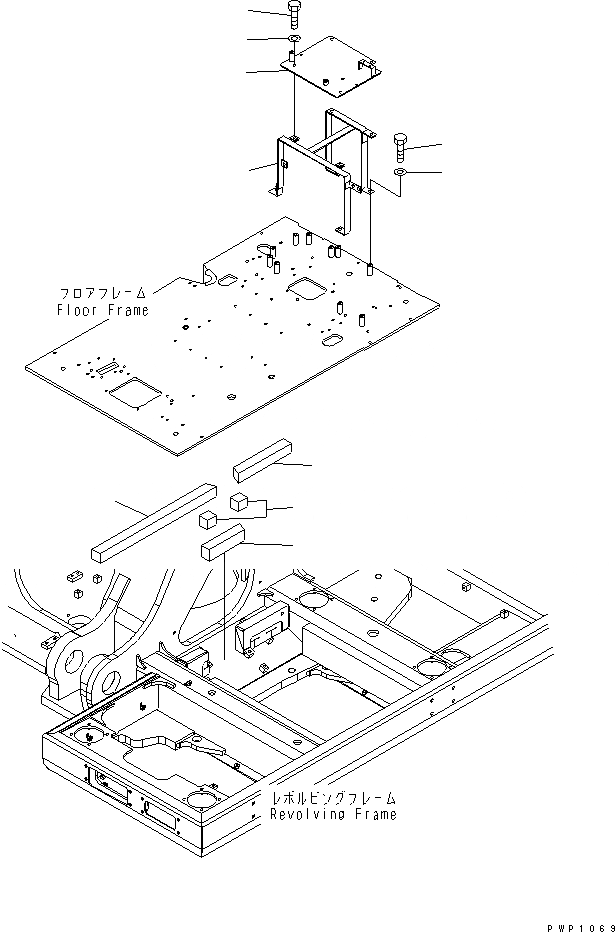 フロアフレーム
Floor Frame

レボルビングフレーム
Revolving Frame

PWP1069