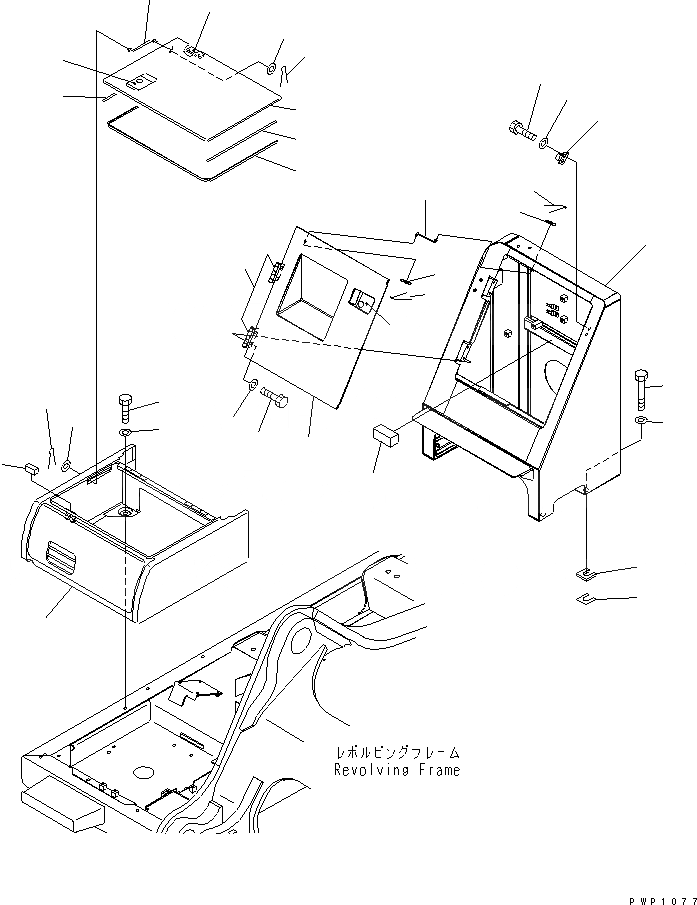 レボルビングフレーム
Revolving Frame

PWP1077