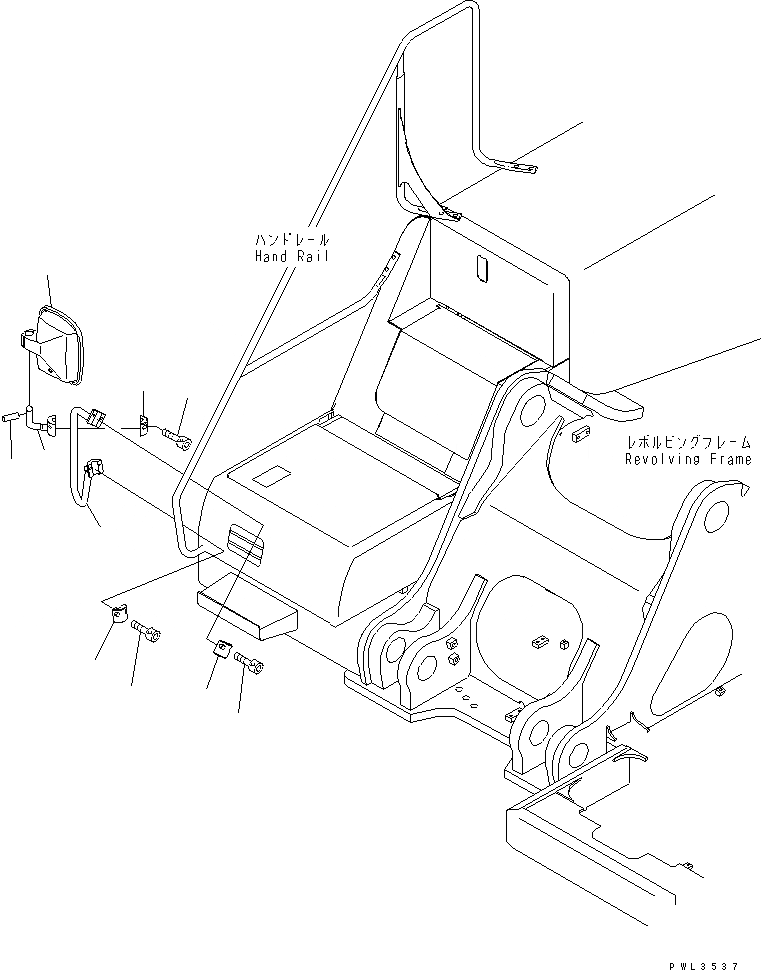 ハンドレール
Hand Rail

レボルビングフレーム
Revolving Frame

PWL3537