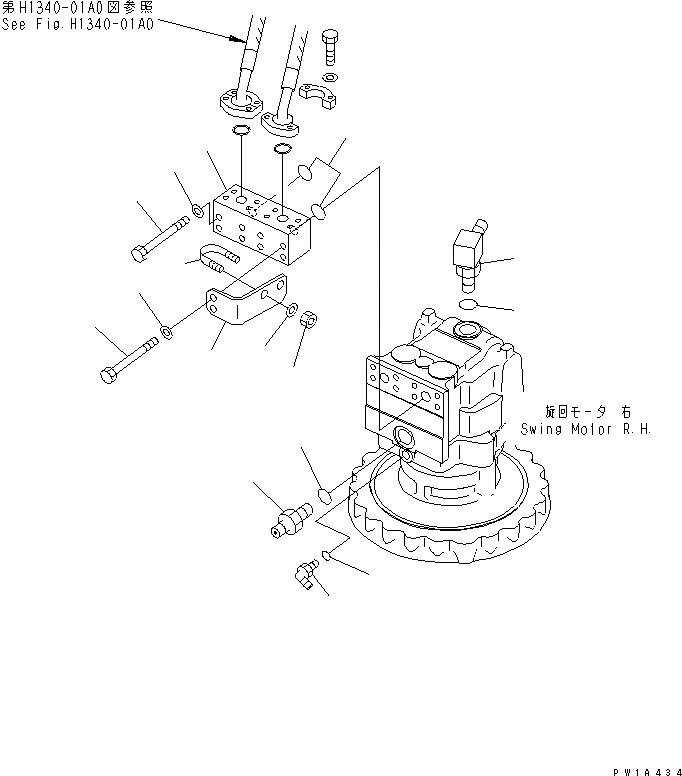 第H1340-01A0図参照
See Fig.H1340-01A0

旋回モータ 右
Swing Motor R.H.

PW1A434