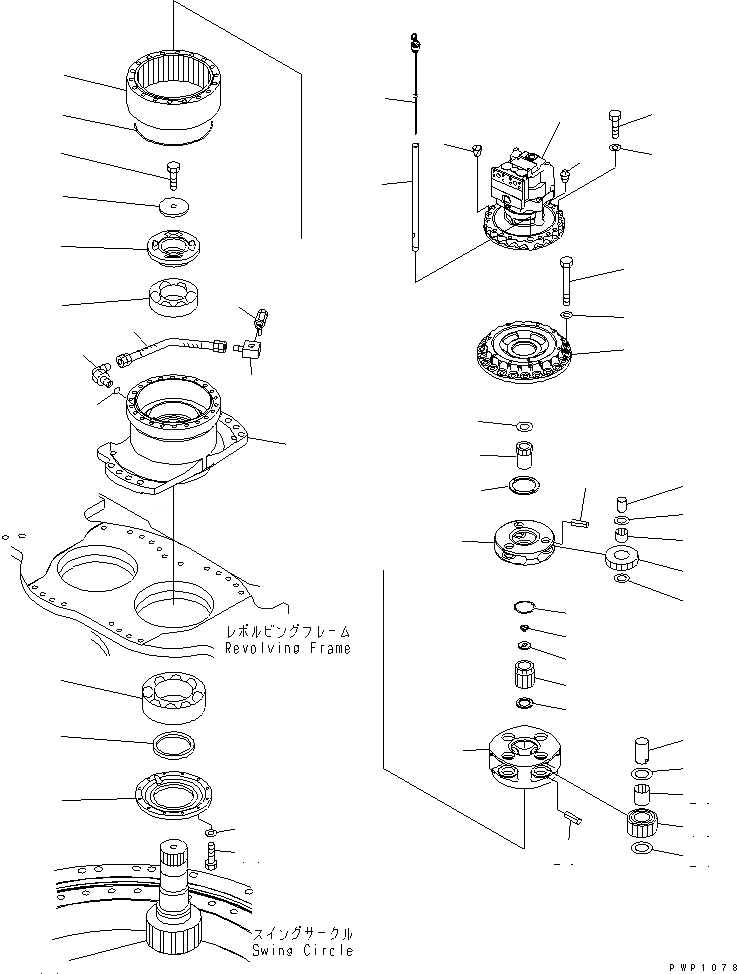 レボルビングフレーム
Revolving Frame

スイングサークル
Swing Circle

PWP1078