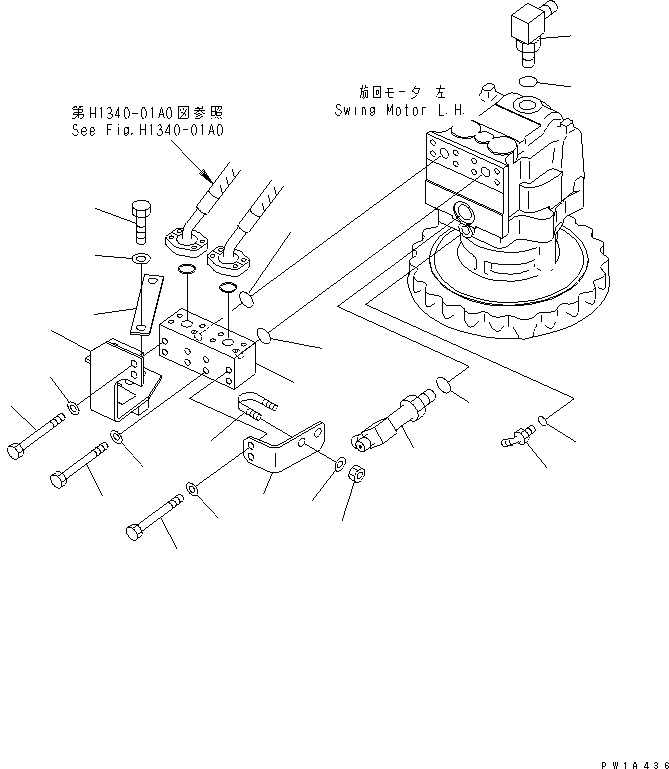 第H1340-01A0図参照
See Fig.H1340-01A0

旋回モータ 左
Swing Motor L.H.

PW1A436