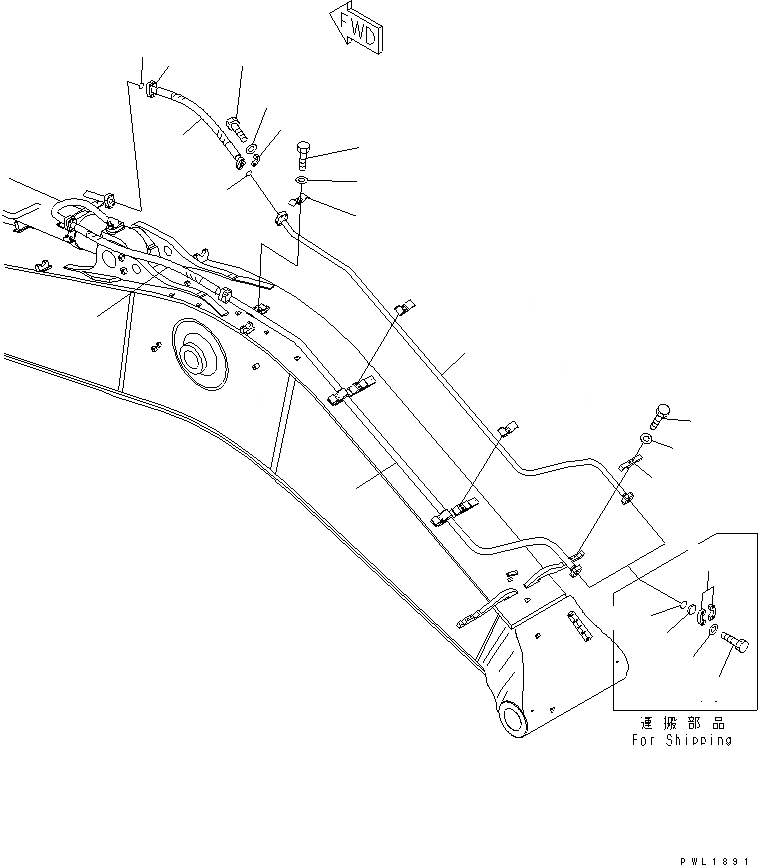 FWD

運搬部品
For Shipping

PWL1891