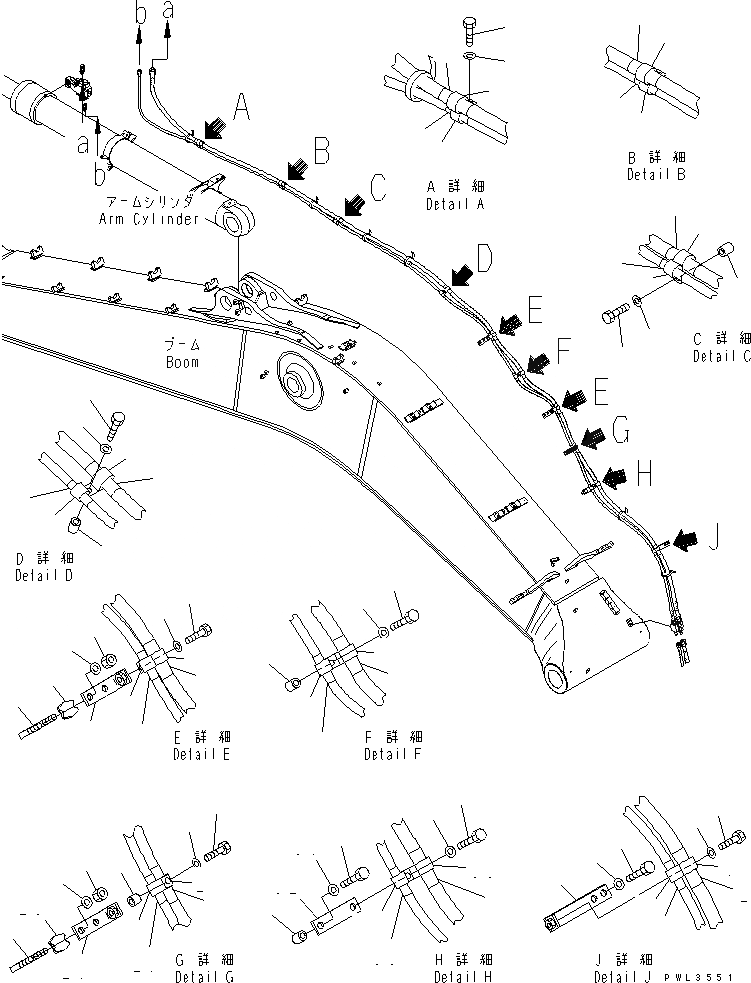 b a
a
b
A
B
C
D
E
F
E
G
H
J
アームシリンダ
Arm Cylinder
ブーム
Boom
A 詳細
Detail A
B 詳細
Detail B
C 詳細
Detail C
D 詳細
Detail D
E 詳細
Detail E
F 詳細
Detail F
G 詳細
Detail G
H 詳細
Detail H
J 詳細
Detail J
PWL3551