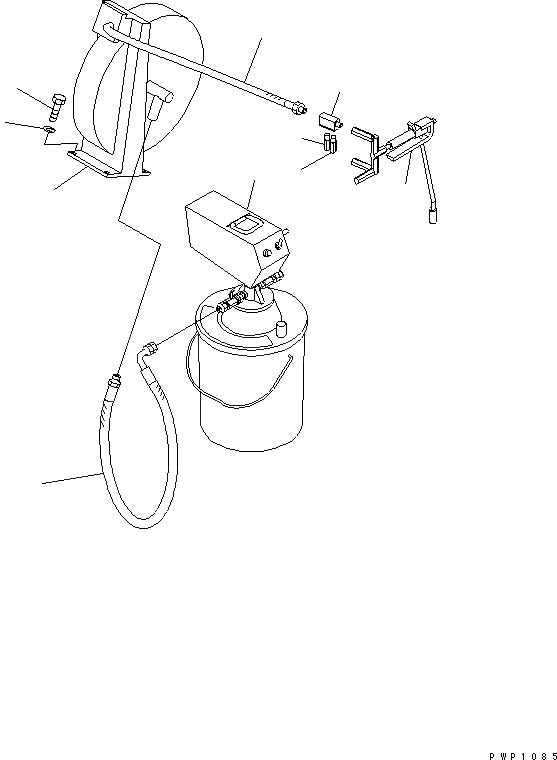 PWP1085