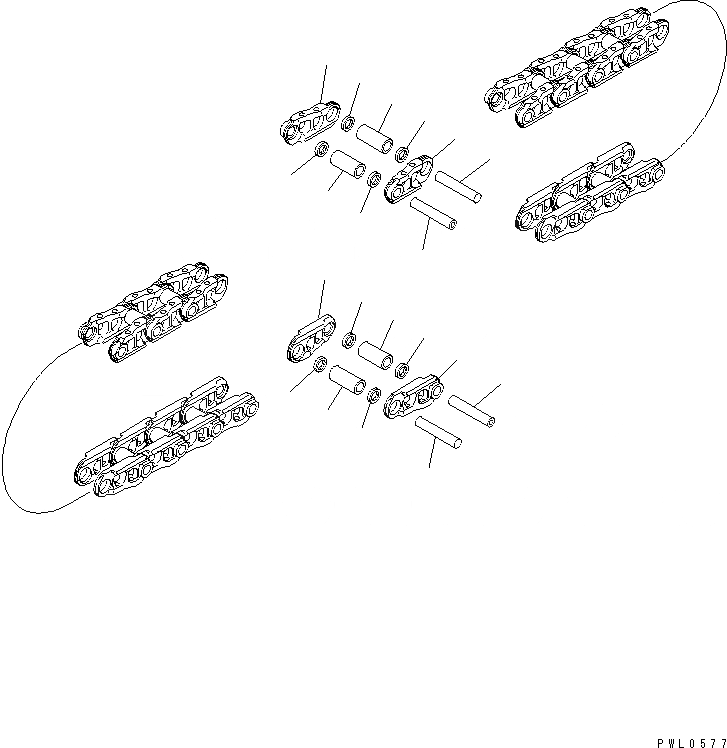 PWL0577