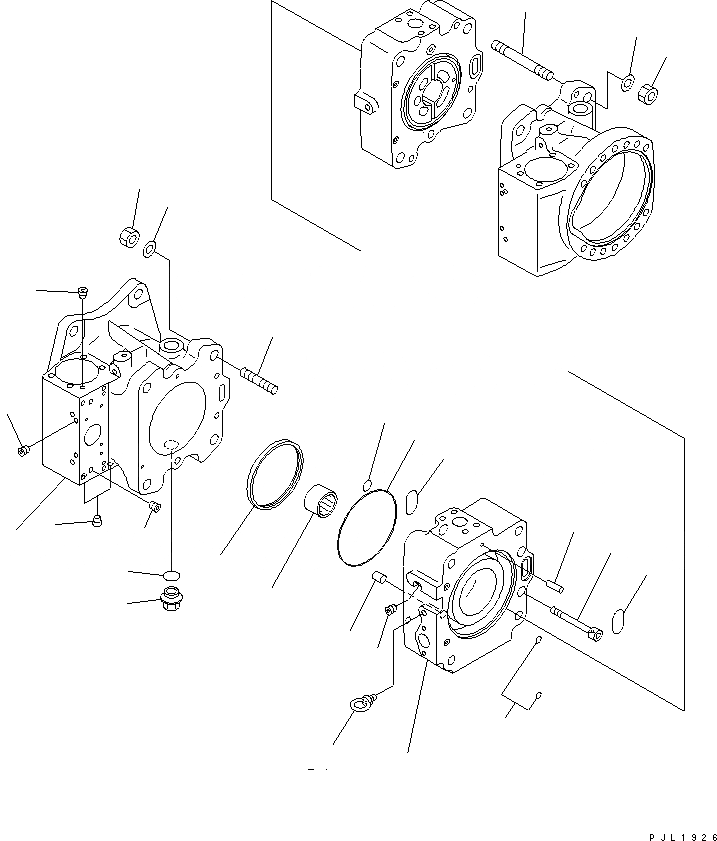 PJL1926