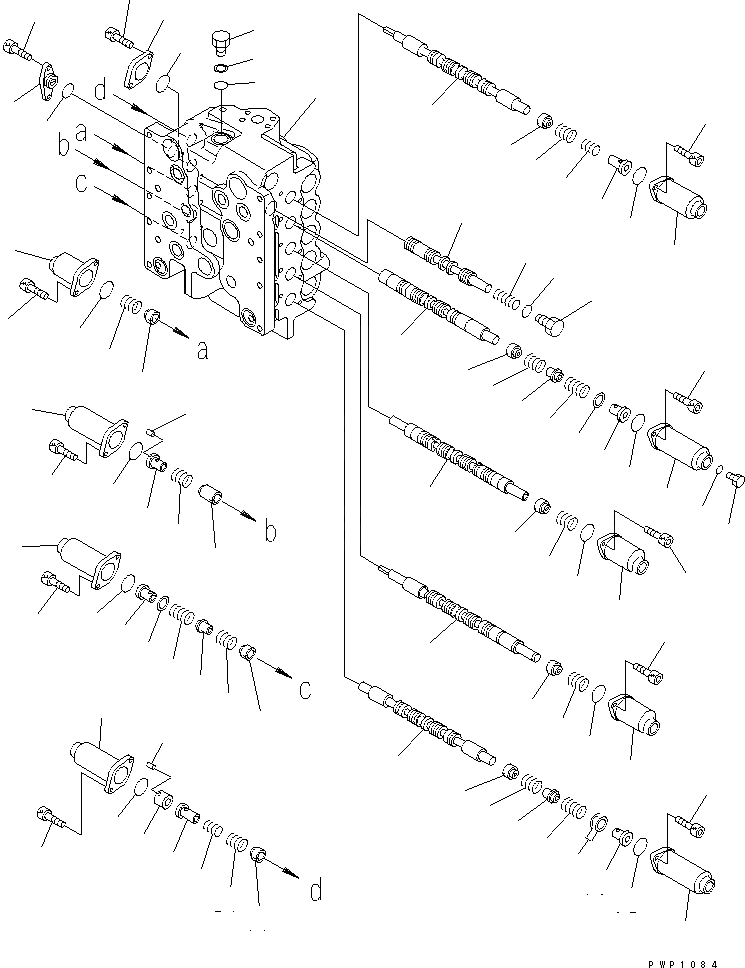 d
a
b
c
a
b
c
d
PWP1084