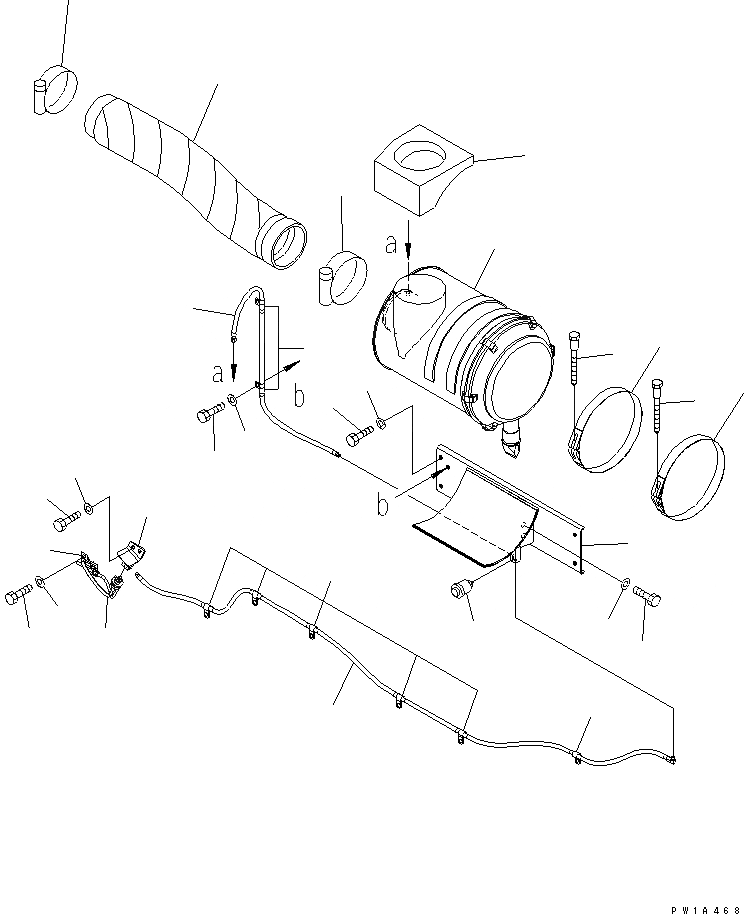 a
a
b
b
PW1A468