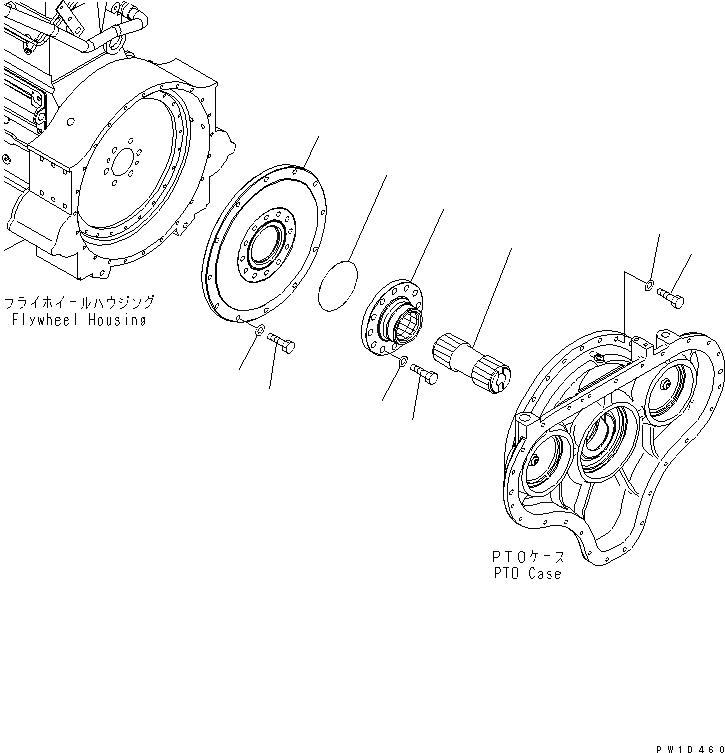 フライホイールハウジング
Flywheel Housing

PTOケース
PTO Case

PW1D460