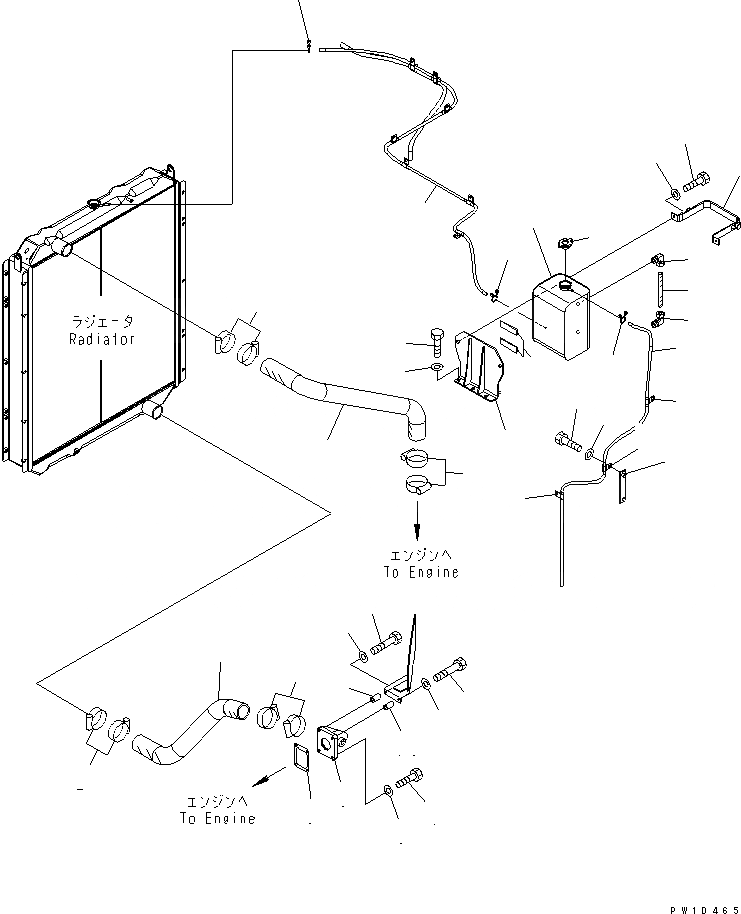 ラジエータ
Radiator

エンジンへ
To Engine

エンジンへ
To Engine

PW10465