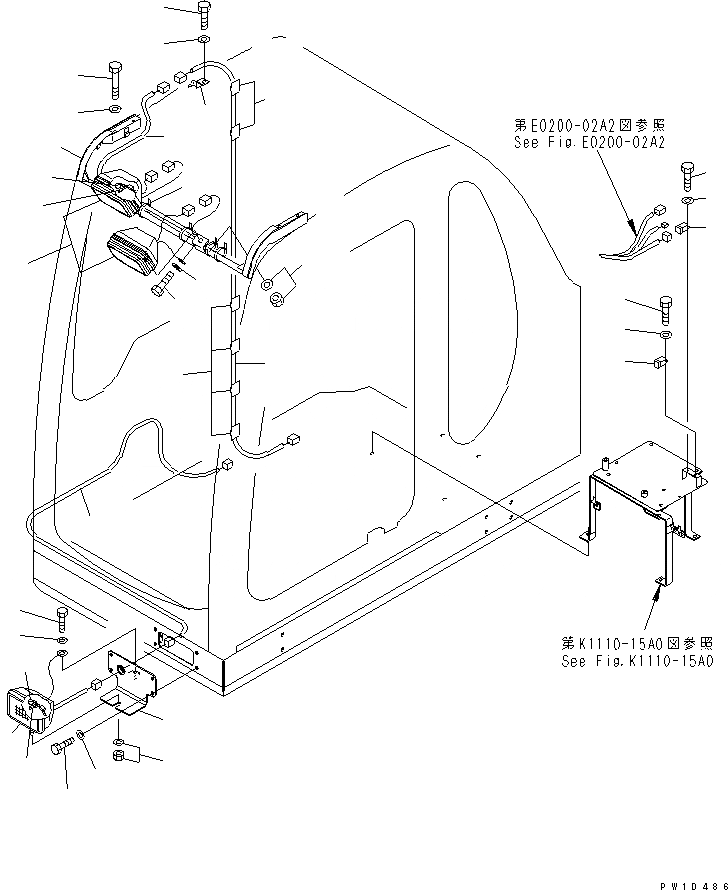 第E0200-02A2図参照
See Fig.E0200-02A2

第K1110-15A0図参照
See Fig.K1110-15A0

PW10486