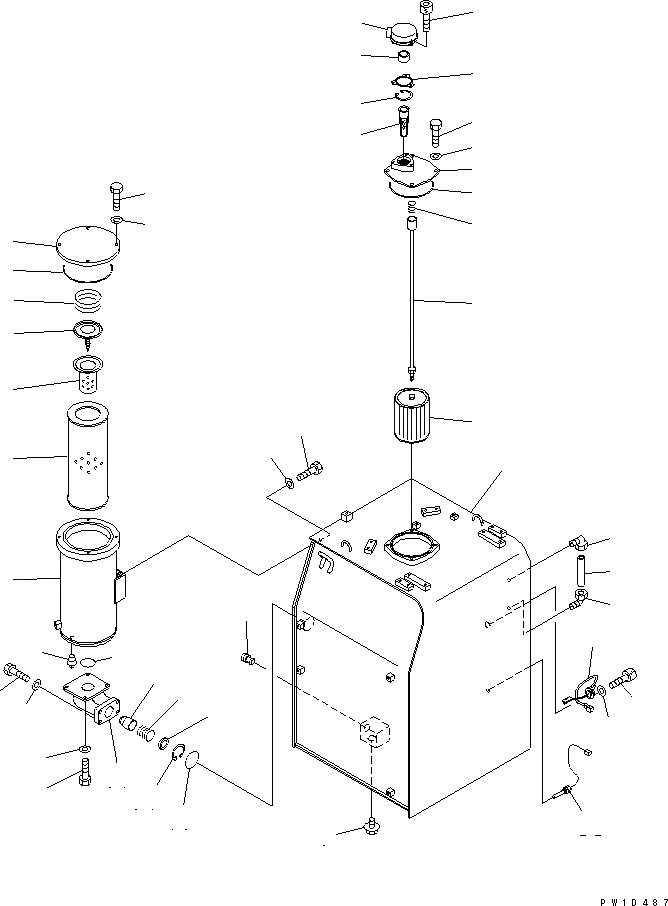 PW10487