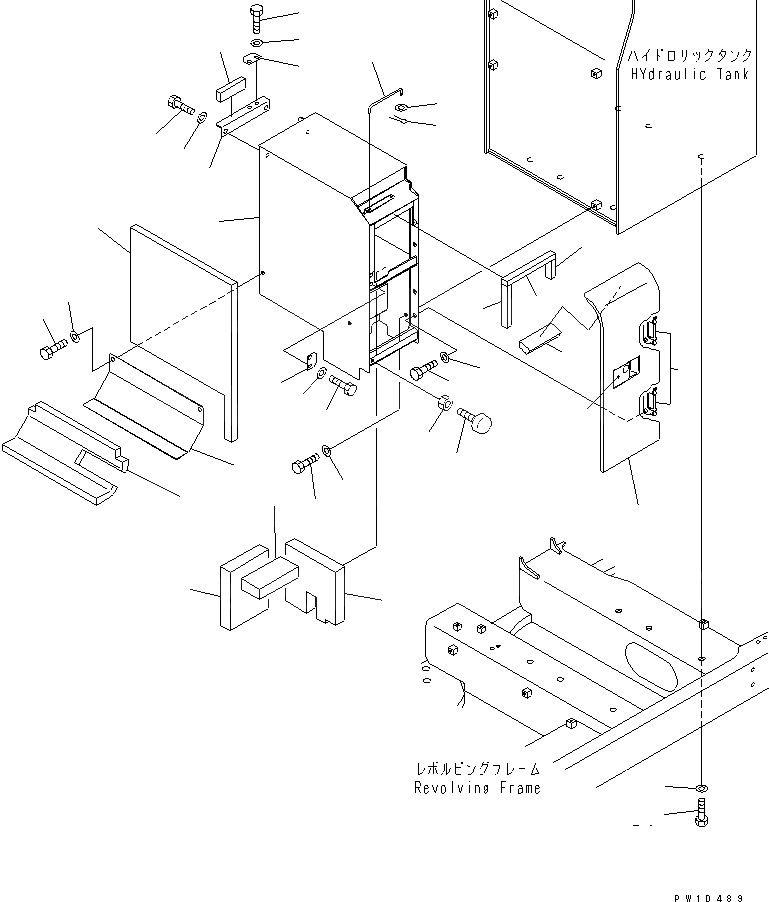 ハイドロリックタンク
HYdraulic Tank

レボルビングフレーム
Revolving Frame

PW10489