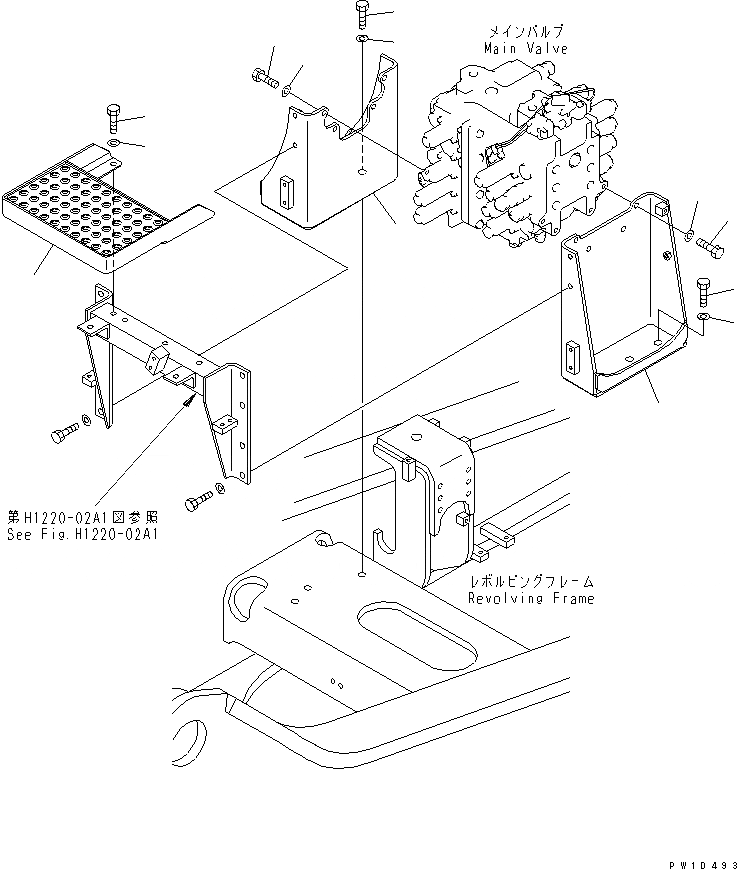 メインバルブ
Main Valve

第H1220-02A1図参照
See Fig.H1220-02A1

レボルビングフレーム
Revolving Frame

PW1D493