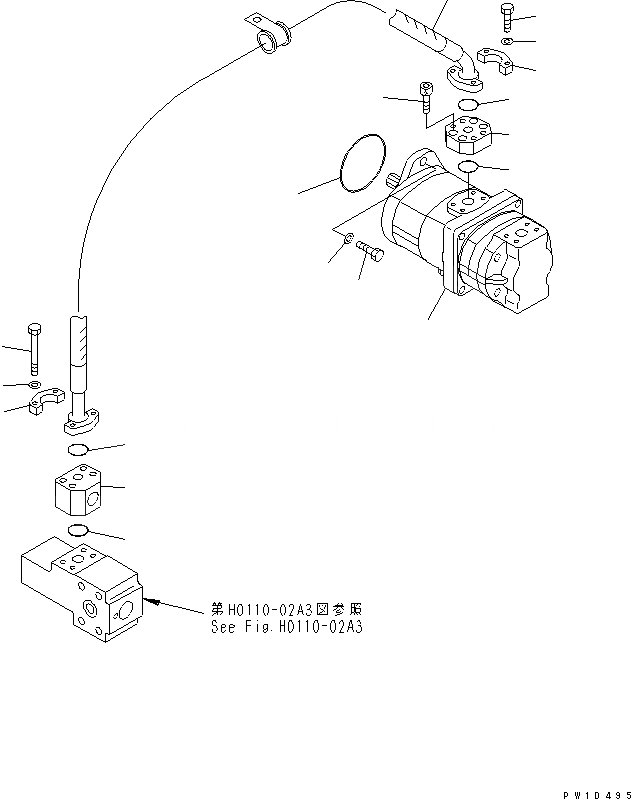 第H0110-02A3図参照
See Fig.H0110-02A3

PW10495