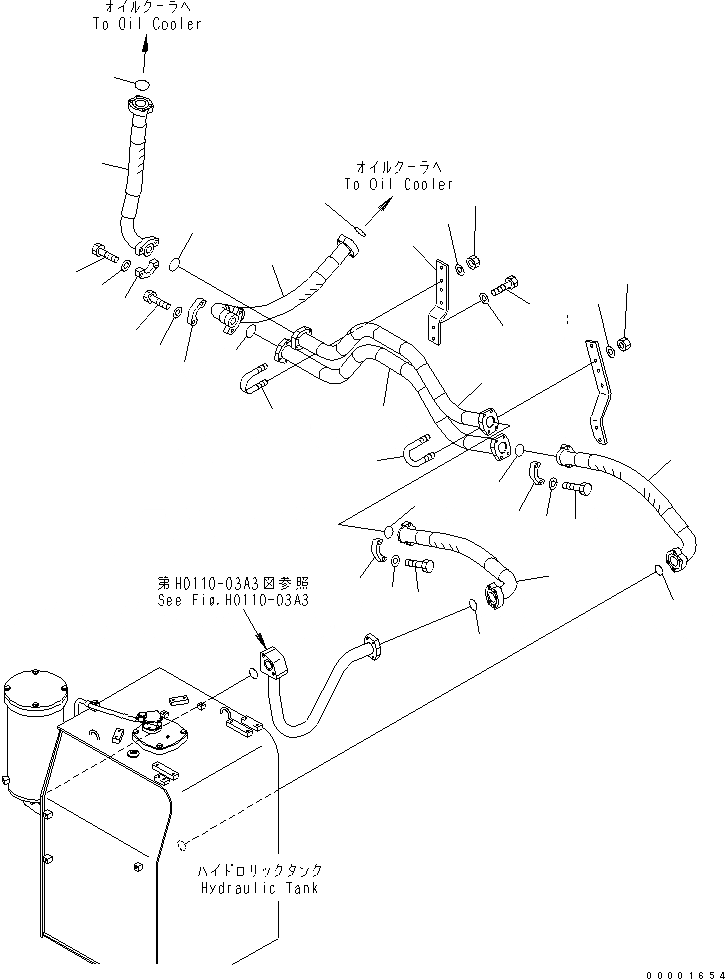 オイルクーラへ
To Oil Cooler

オイルクーラへ
To Oil Cooler

第H0110-03A3図参照
See Fig.H0110-03A3

ハイドロリックタンク
Hydraulic Tank

00001654