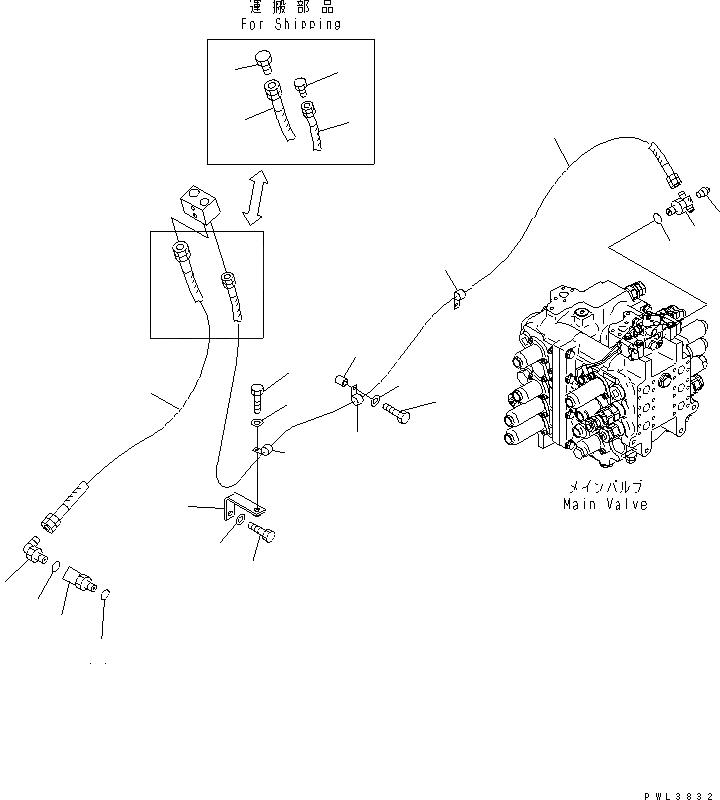 運搬部品
For Shipping

メインバルブ
Main Valve

PWL3832