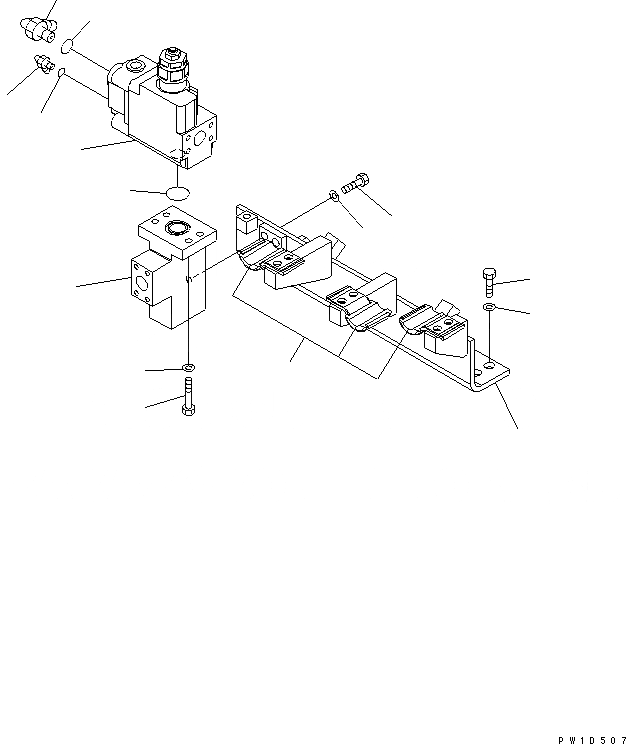 PW1D507