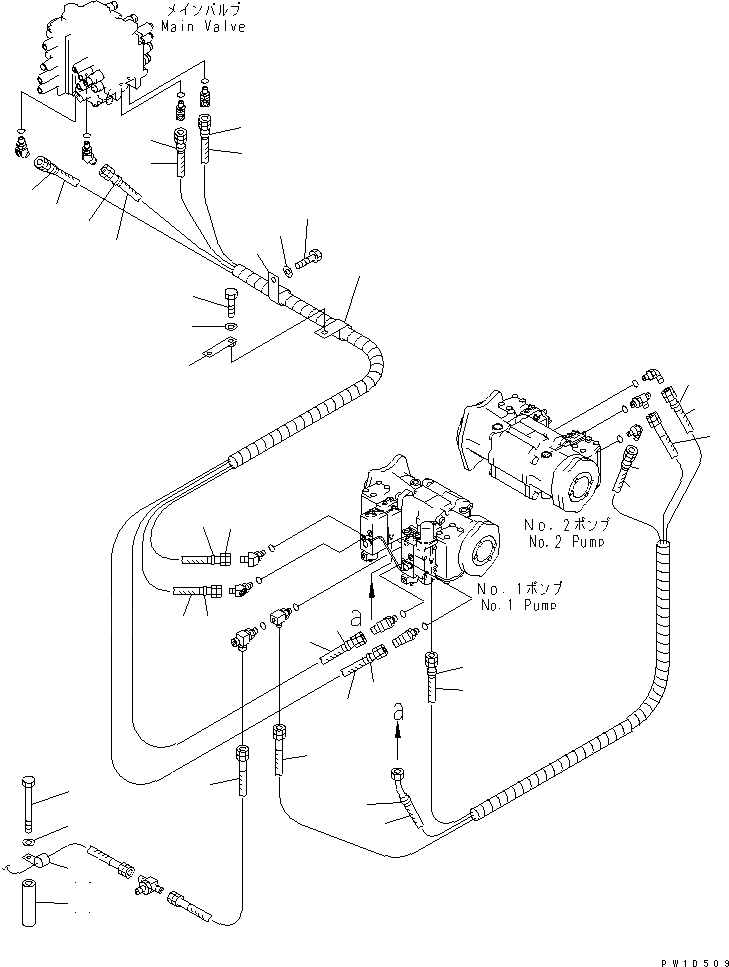 メインバルブ
Main Valve

No. 2ポンプ
No. 2 Pump

No. 1ポンプ
No. 1 Pump

a

a

PW10509