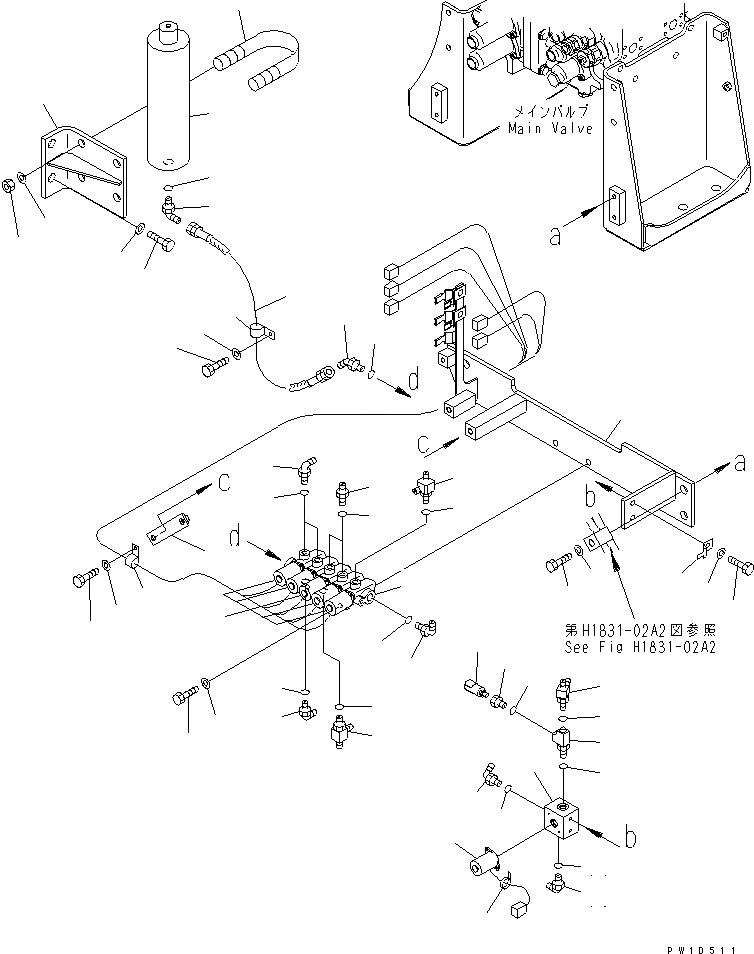 メインバルブ
Main Valve

a

d

c

a

b

c

d

第H1831-02A2図参照
See Fig H1831-02A2

b

PW10511