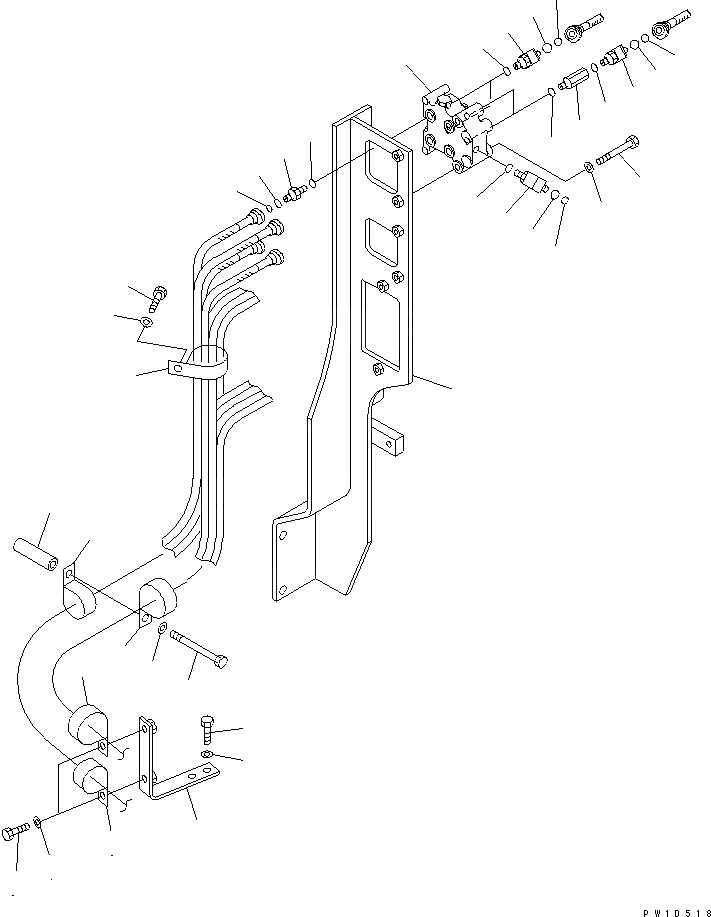 PW10518