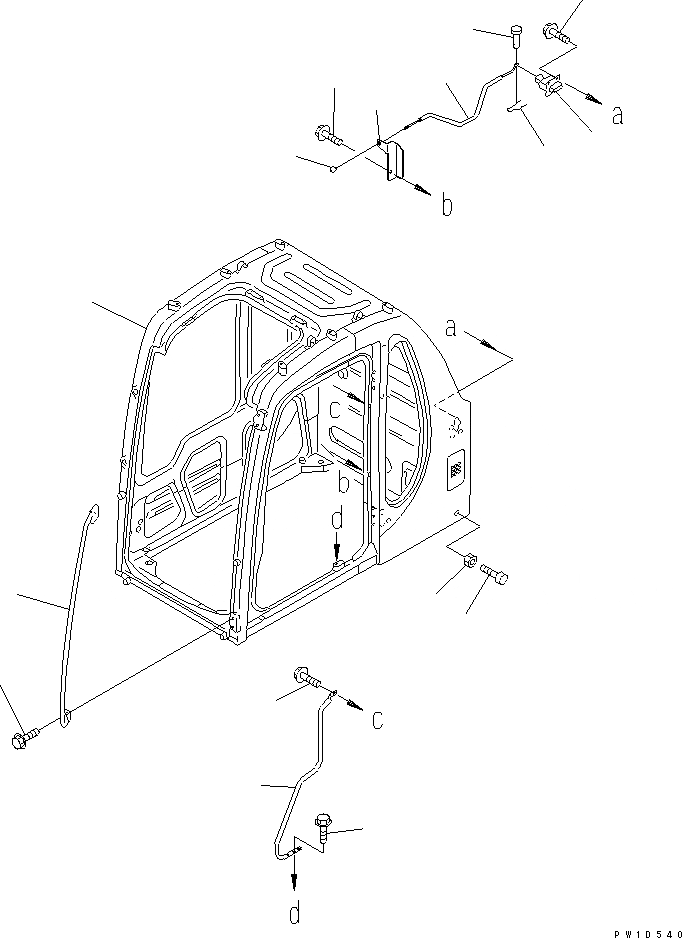 a
b
a
c
b
d
c
d
PW10540