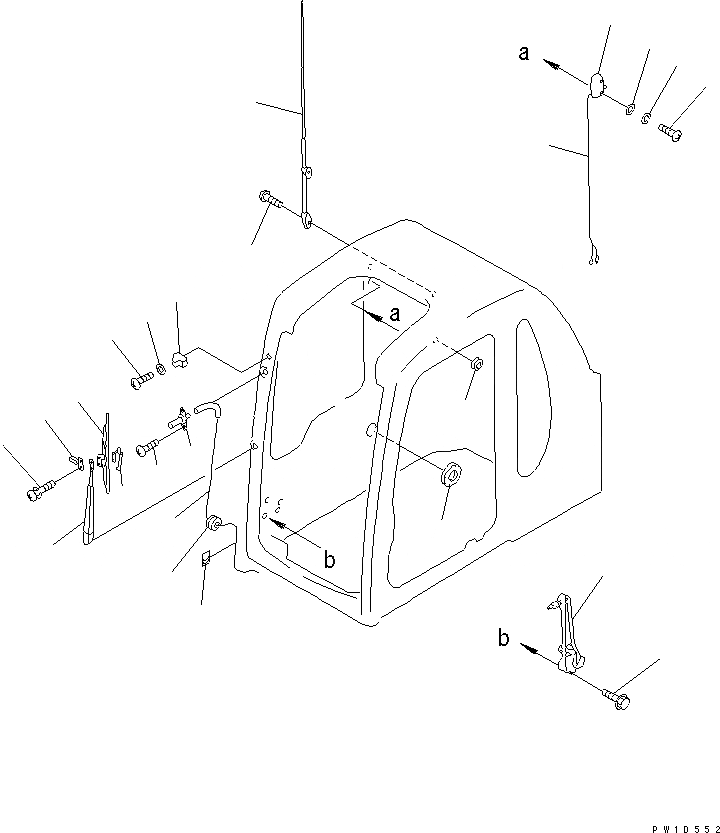 a

a

b

b

PW10552