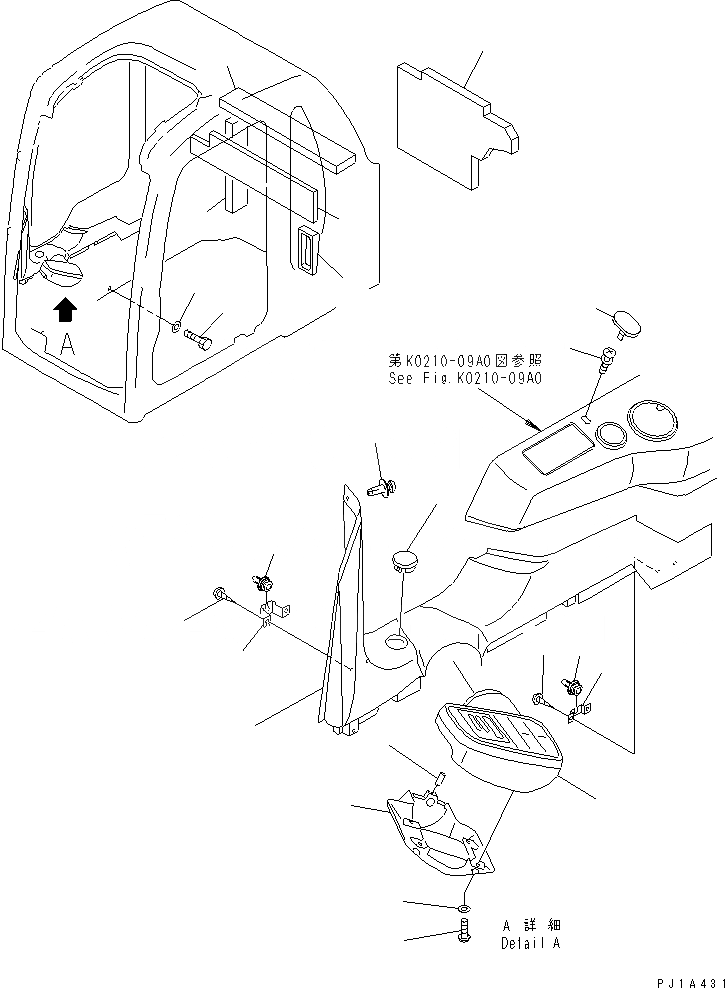 A

第K0210-09A0図参照
See Fig.K0210-09A0

A 詳細
Detail A

PJ1A431