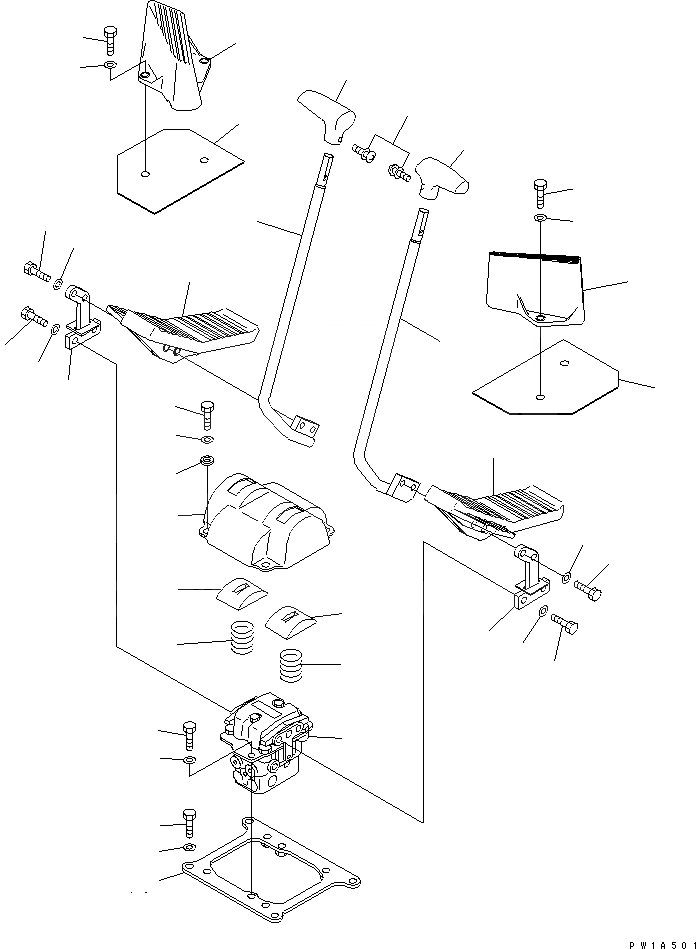 PW1A501