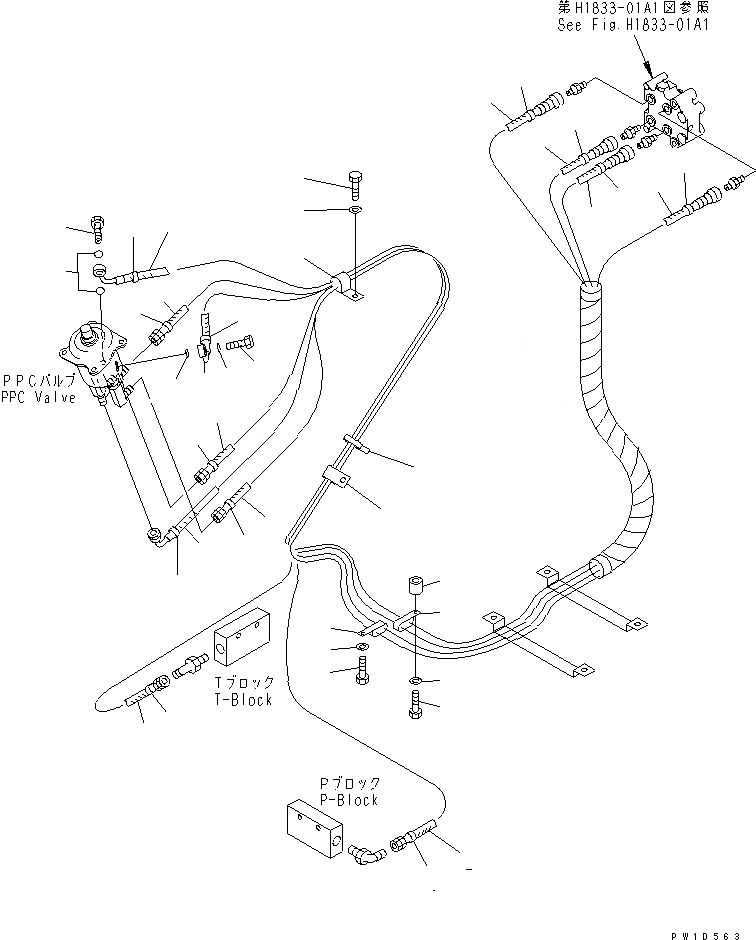 第H1833-01A1図参照
See Fig.H1833-01A1

PPCバルブ
PPC Valve

Tブロック
T-Block

Pブロック
P-Block

PW10563