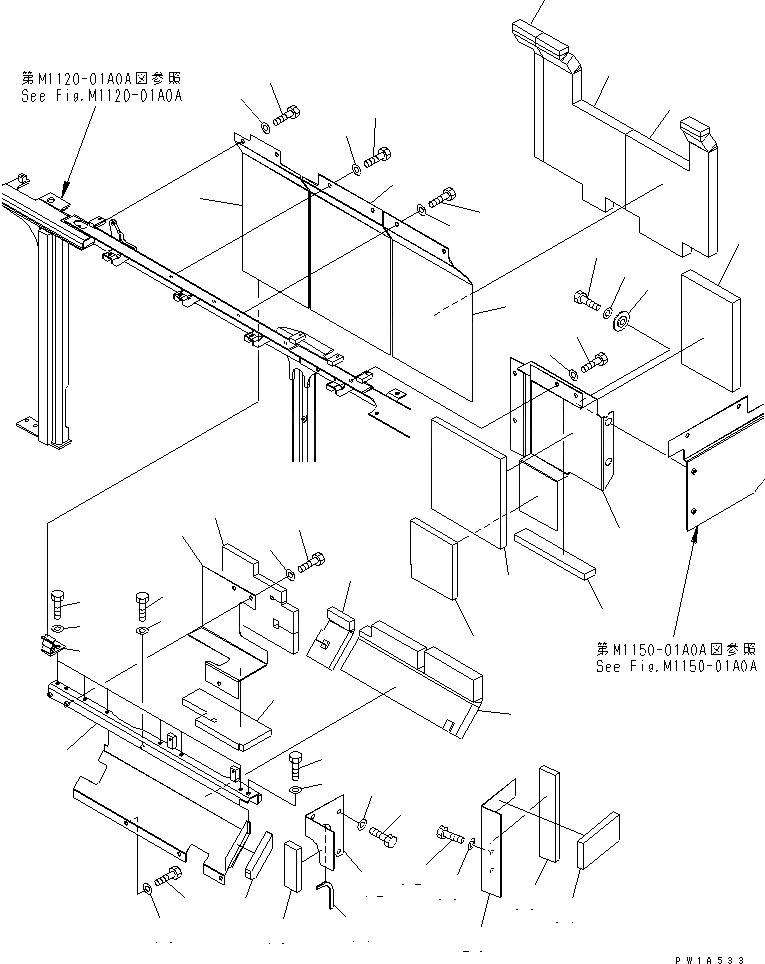 第M1120-01A0A図参照
See Fig.M1120-01A0A

第M1150-01A0A図参照
See Fig.M1150-01A0A

PW1A533