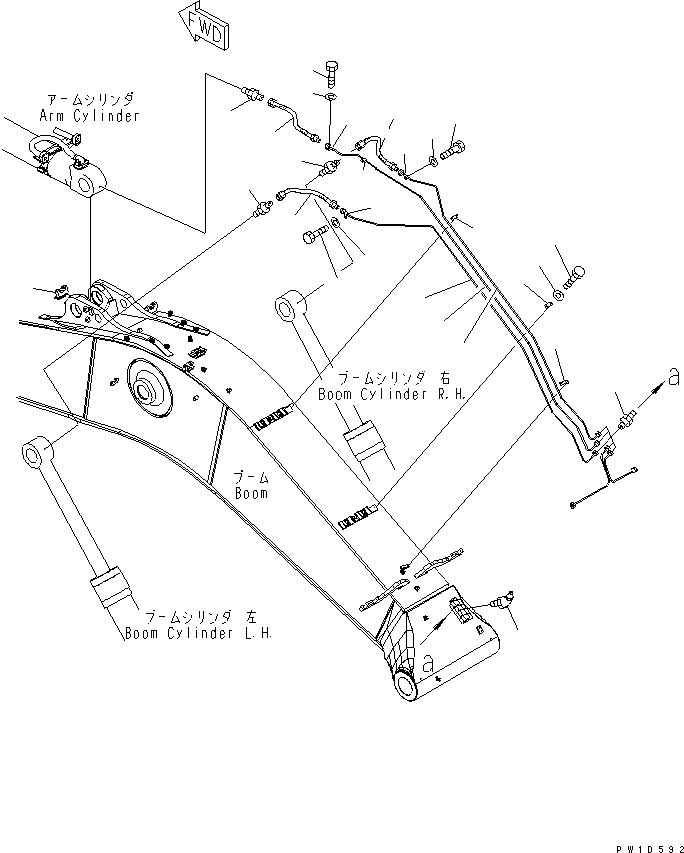 FWD

アームシリンダ
Arm Cylinder

ブームシリンダ 右
Boom Cylinder R.H.

a

ブーム
Boom

ブームシリンダ 左
Boom Cylinder L.H.

a

PW10592