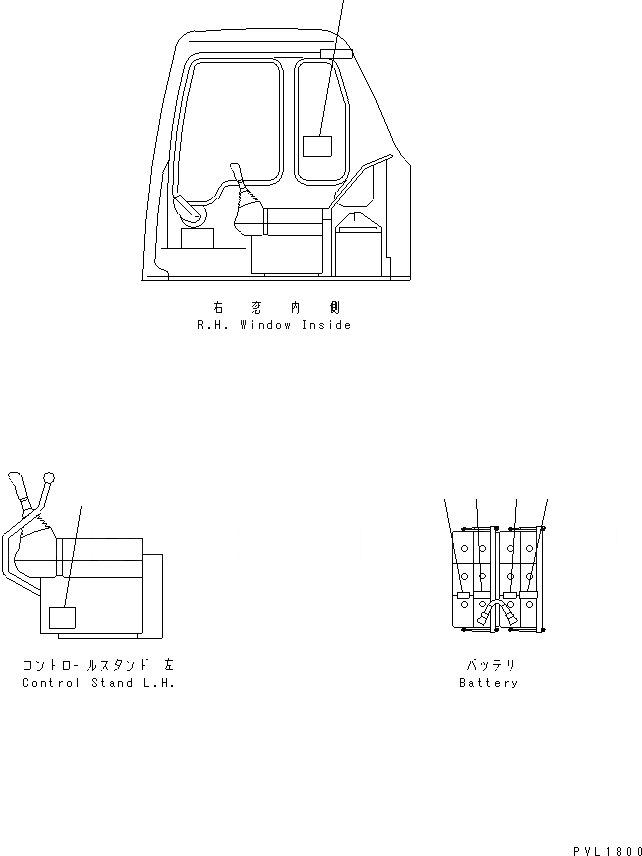 右 窓 内 側
R.H. Window Inside

コントロールスタンド 左
Control Stand L.H.

バッテリ
Battery

PVL1800