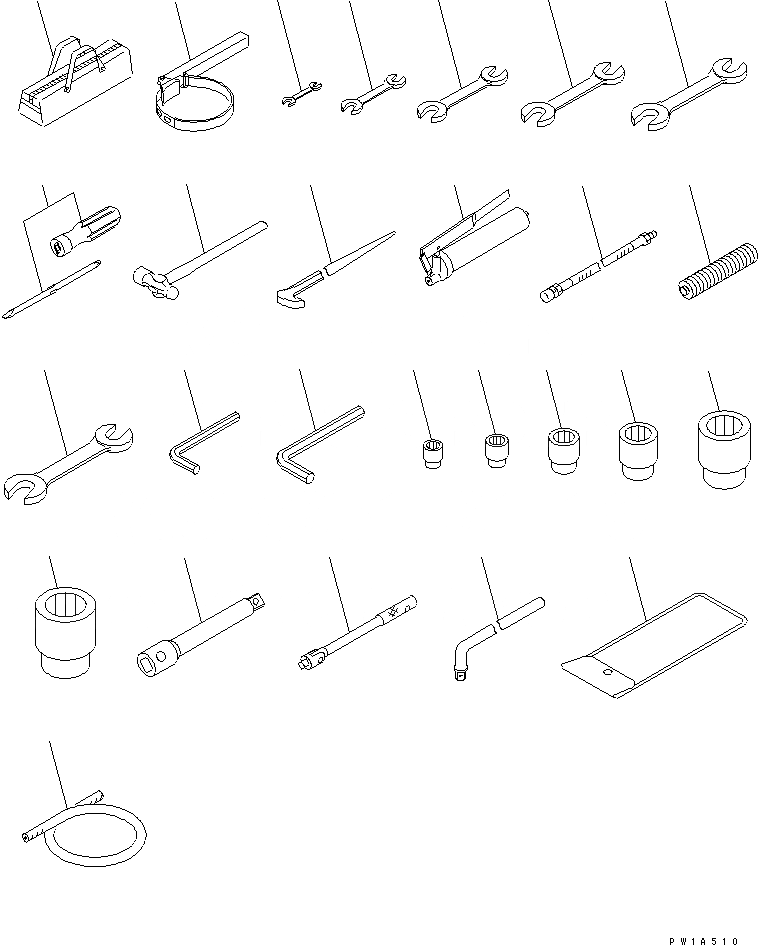 PW1A510